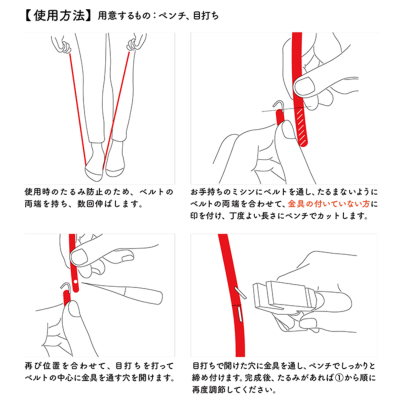 【使用方法】用意するもの：ペンチ、目打ち

使用時のたるみ防止のため、ベルトの両端を持ち、数回伸ばします。

お手持ちのミシンにベルトを通し、たるまないようにベルトの両端を合わせて、金具の付いていない方に印を付け、丁度よい長さにペンチでカットします。

再び位置を合わせて、目打ちを打ってベルトの中心に金具を通す穴を開けます。

目打ちで開けた穴に金具を通し、ペンチでしっかりと締め付けます。完成後、たるみがあれば①から順に再度調節してください。